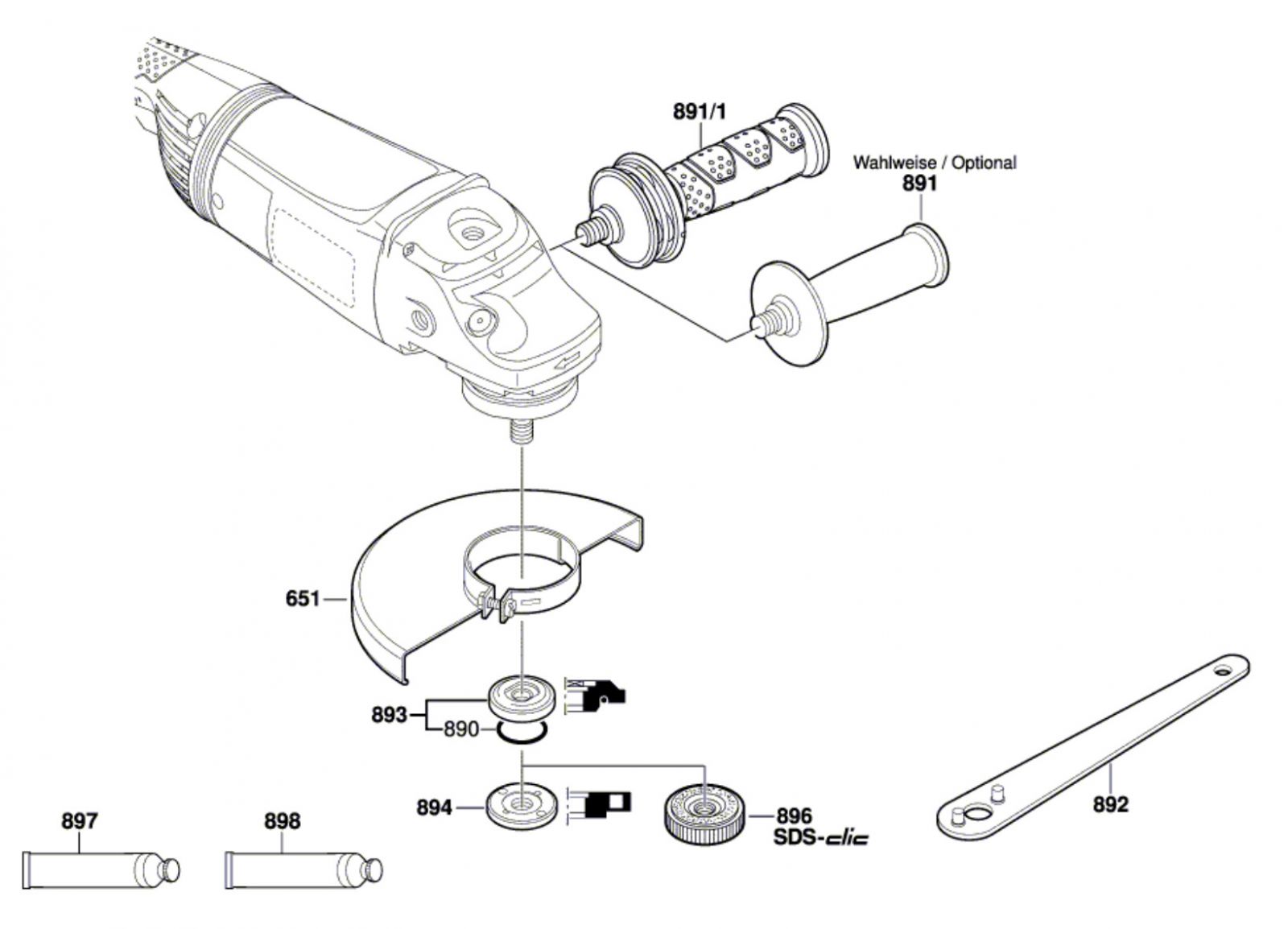 891/1

Wahlweise / Optional
891

651

893
890

894

896
SDS-clic

892

897

898